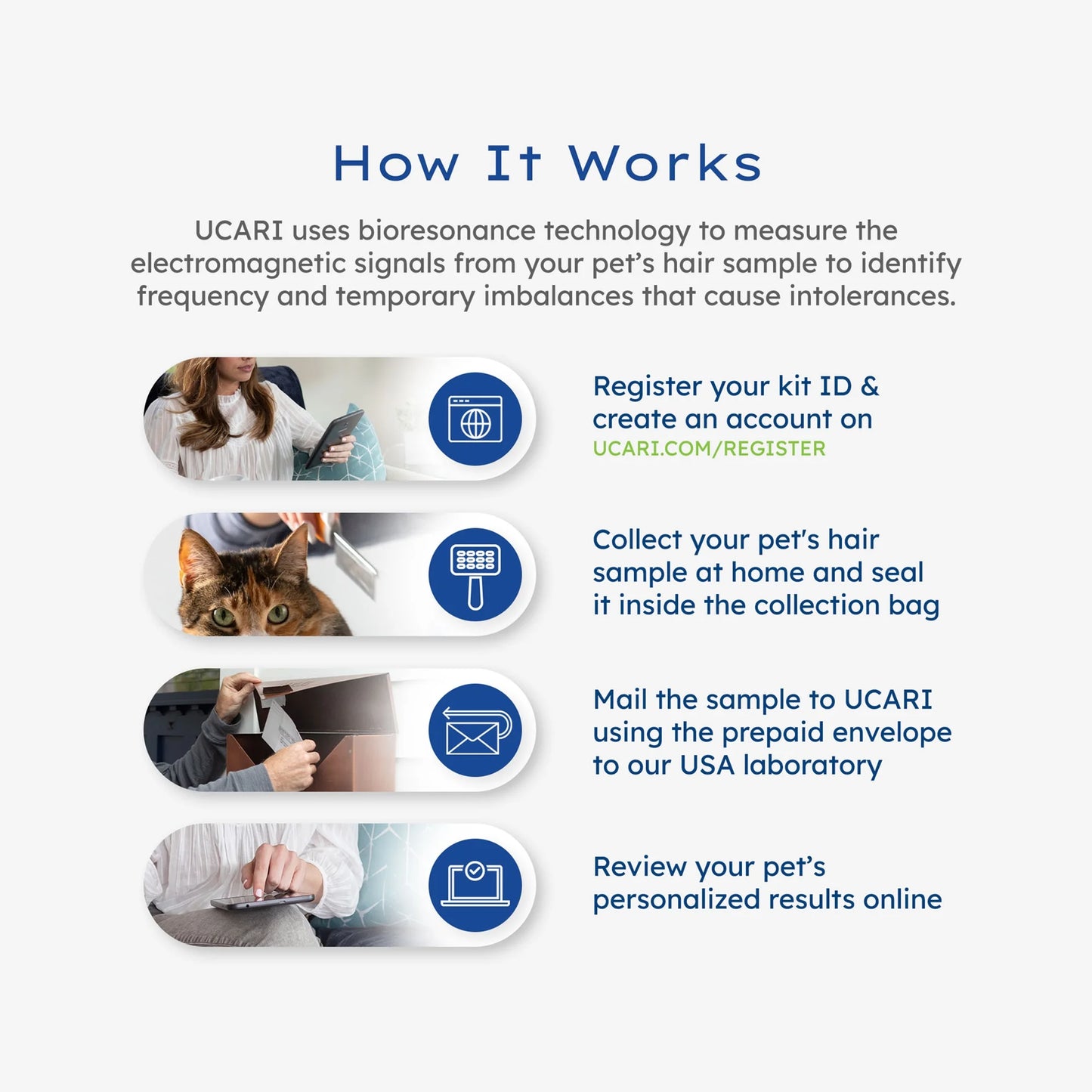 How It Works

UCARI uses bioresonance technology to measure the electromagnetic signals from your pet's hair sample to identify frequency and temporary imbalances that cause intolerances.

Register your kit ID & create an account on UCARI.COM/REGISTER

Collect your pet's hair sample at home and seal it inside the collection bag

Mail the sample to UCARI using the prepaid envelope to our USA laboratory

Review your pet's personalized results online